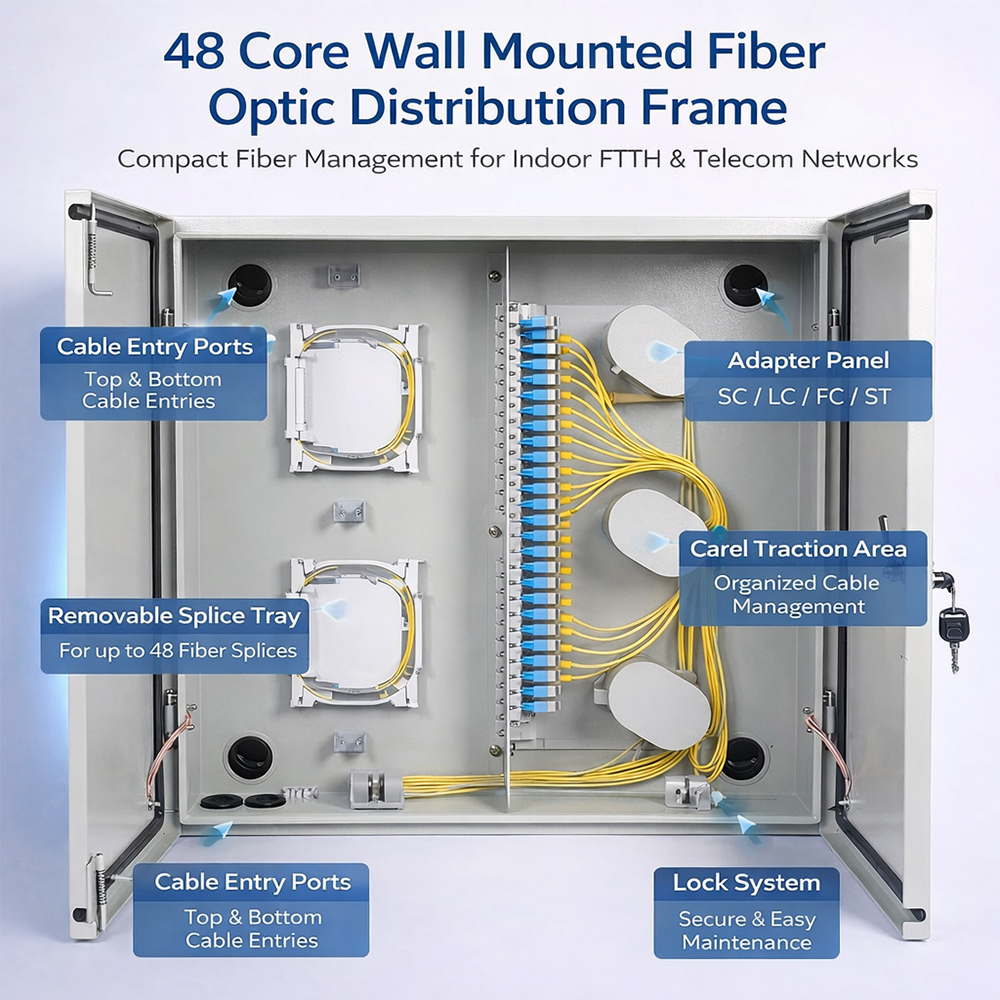 48 Core Wall Mounted Fiber Optic Distribution Frame

Compact Fiber Management for Indoor FTTH & Telecom Networks

Cable Entry Ports
Top & Bottom Cable Entries

Adapter Panel
SC / LC / FC / ST

Carel Traction Area
Organized Cable Management

Removable Splice Tray
For up to 48 Fiber Splices

Cable Entry Ports
Top & Bottom Cable Entries

Lock System
Secure & Easy Maintenance